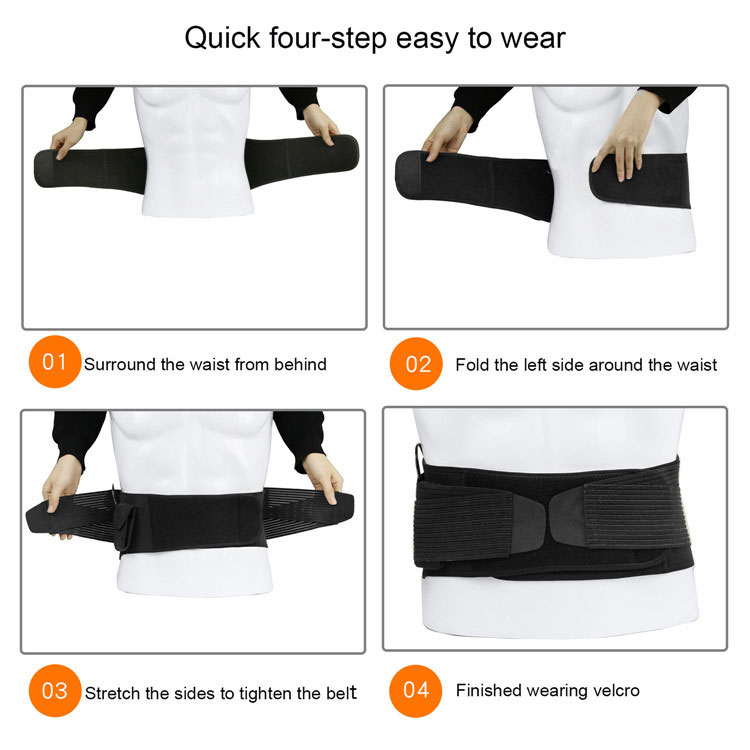 Quick four-step easy to wear

01 Surround the waist from behind

02 Fold the left side around the waist

03 Stretch the sides to tighten the belt

04 Finished wearing velcro